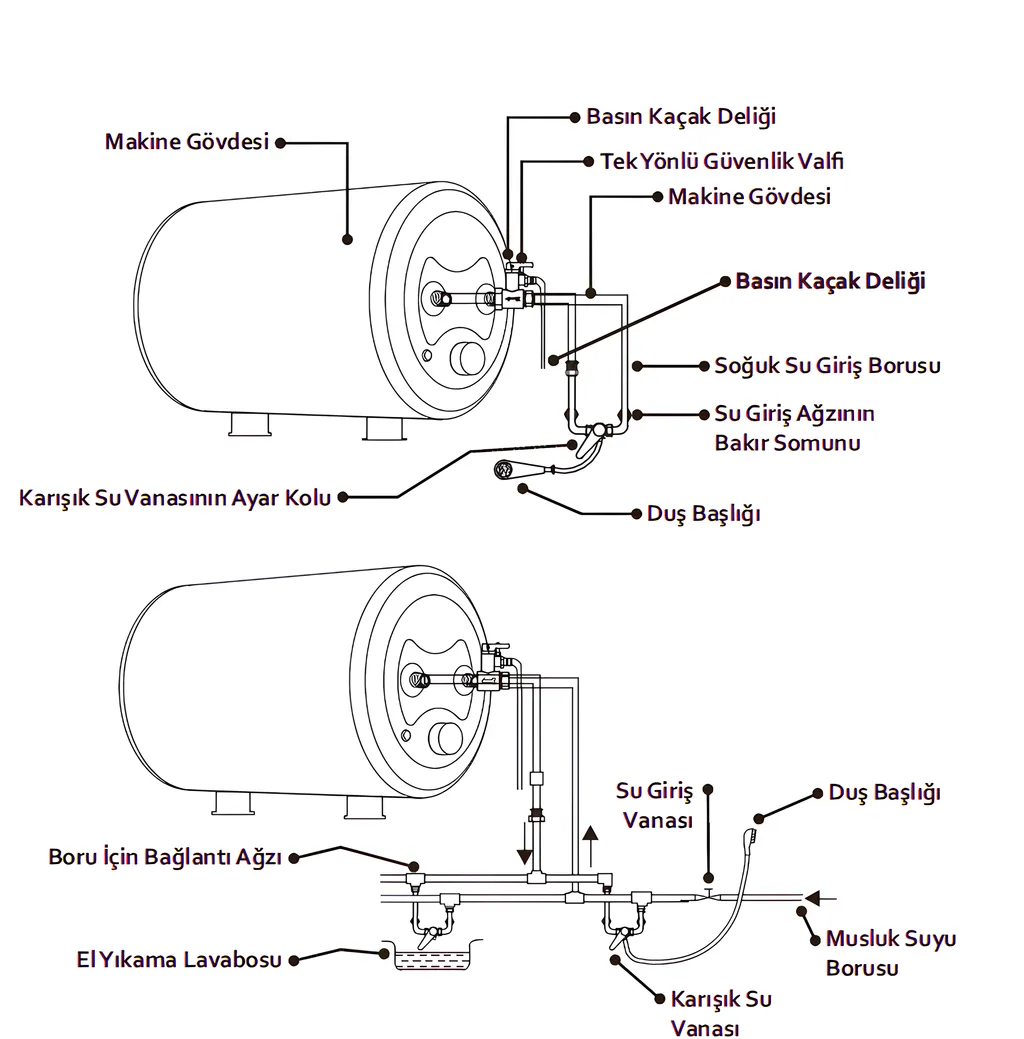 Makine Gövdesi

Basın Kaçak Deliği

Tek Yönlü Güvenlik Valfi

Makine Gövdesi

Basın Kaçak Deliği

Soğuk Su Giriş Borusu

Su Giriş Ağzının Bakır Somunu

Karışık Su Vanasının Ayar Kolu

Duş Başlığı

Su Giriş Vanası

Duş Başlığı

Boru İçin Bağlantı Ağzı

El Yıkama Lavabosu

Musluk Suyu Borusu

Karışık Su Vanası